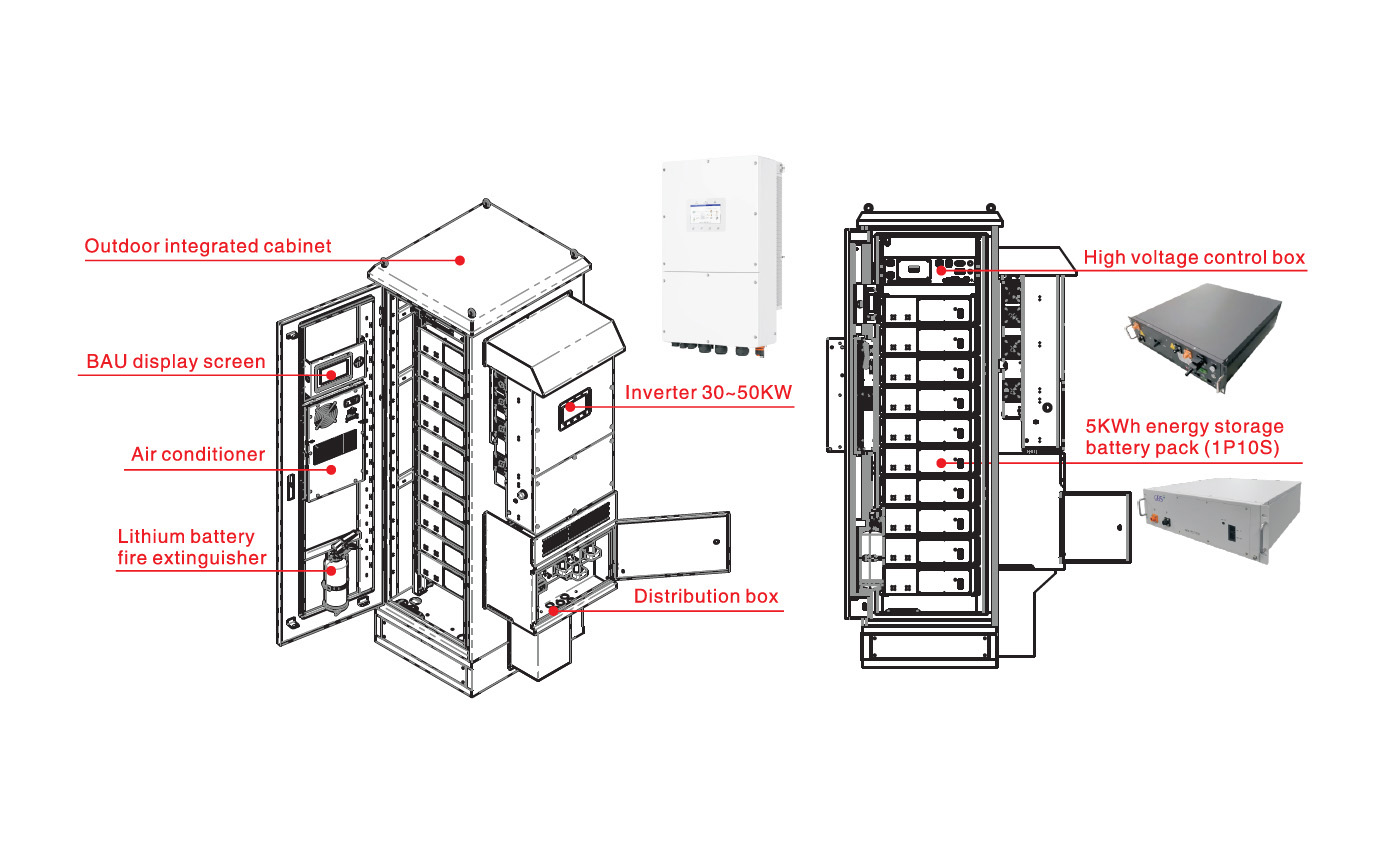 Outdoor integrated cabinet

BAU display screen

Air conditioner

Lithium battery fire extinguisher

Inverter 30~50KW

Distribution box

High voltage control box

5KWh energy storage battery pack (1P10S)